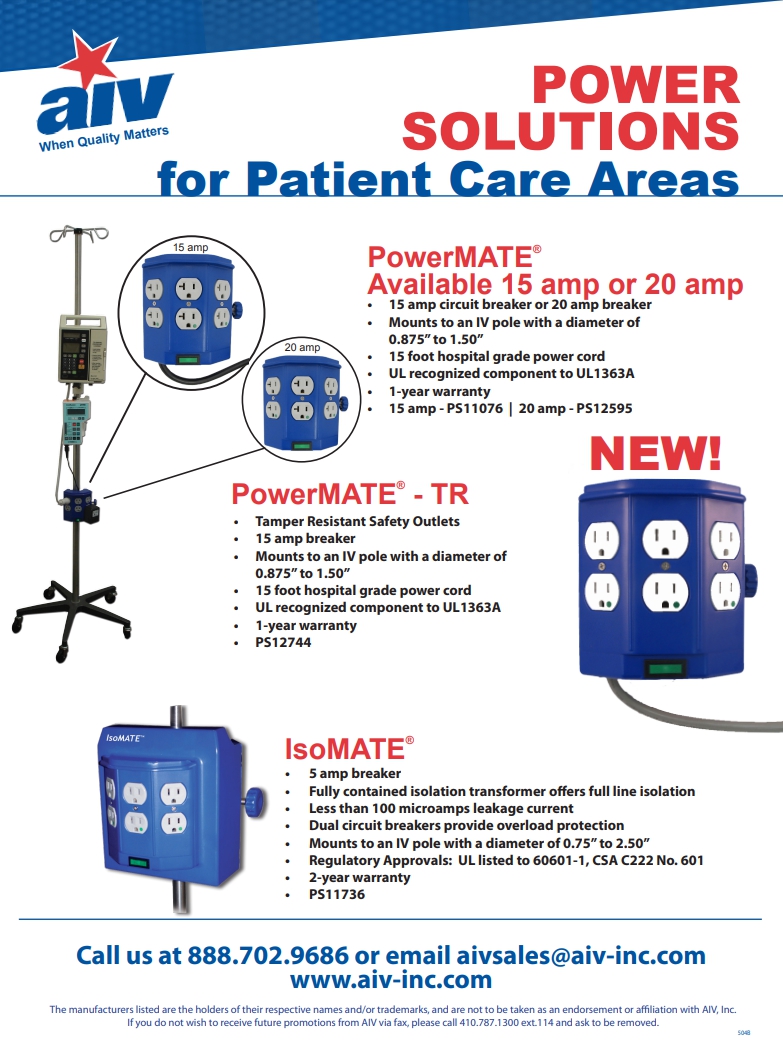 aiv
When Quality Matters

POWER SOLUTIONS
for Patient Care Areas

15 amp

20 amp

PowerMATE®
Available 15 amp or 20 amp
• 15 amp circuit breaker or 20 amp breaker
• Mounts to an IV pole with a diameter of 0.875" to 1.50"
• 15 foot hospital grade power cord
• UL recognized component to UL1363A
• 1-year warranty
• 15 amp - PS11076 | 20 amp - PS12595

NEW!

PowerMATE® - TR
• Tamper Resistant Safety Outlets
• 15 amp breaker
• Mounts to an IV pole with a diameter of 0.875" to 1.50"
• 15 foot hospital grade power cord
• UL recognized component to UL1363A
• 1-year warranty
• PS12744

IsoMATE™

IsoMATE®
• 5 amp breaker
• Fully contained isolation transformer offers full line isolation
• Less than 100 microamps leakage current
• Dual circuit breakers provide overload protection
• Mounts to an IV pole with a diameter of 0.75" to 2.50"
• Regulatory Approvals: UL listed to 60601-1, CSA C222 No. 601
• 2-year warranty
• PS11736

Call us at 888.702.9686 or email aivsales@aiv-inc.com
www.aiv-inc.com

The manufacturers listed are the holders of their respective names and/or trademarks, and are not to be taken as an endorsement or affiliation with AIV, Inc.
If you do not wish to receive future promotions from AIV via fax, please call 410.787.1300 ext.114 and ask to be removed.

504B